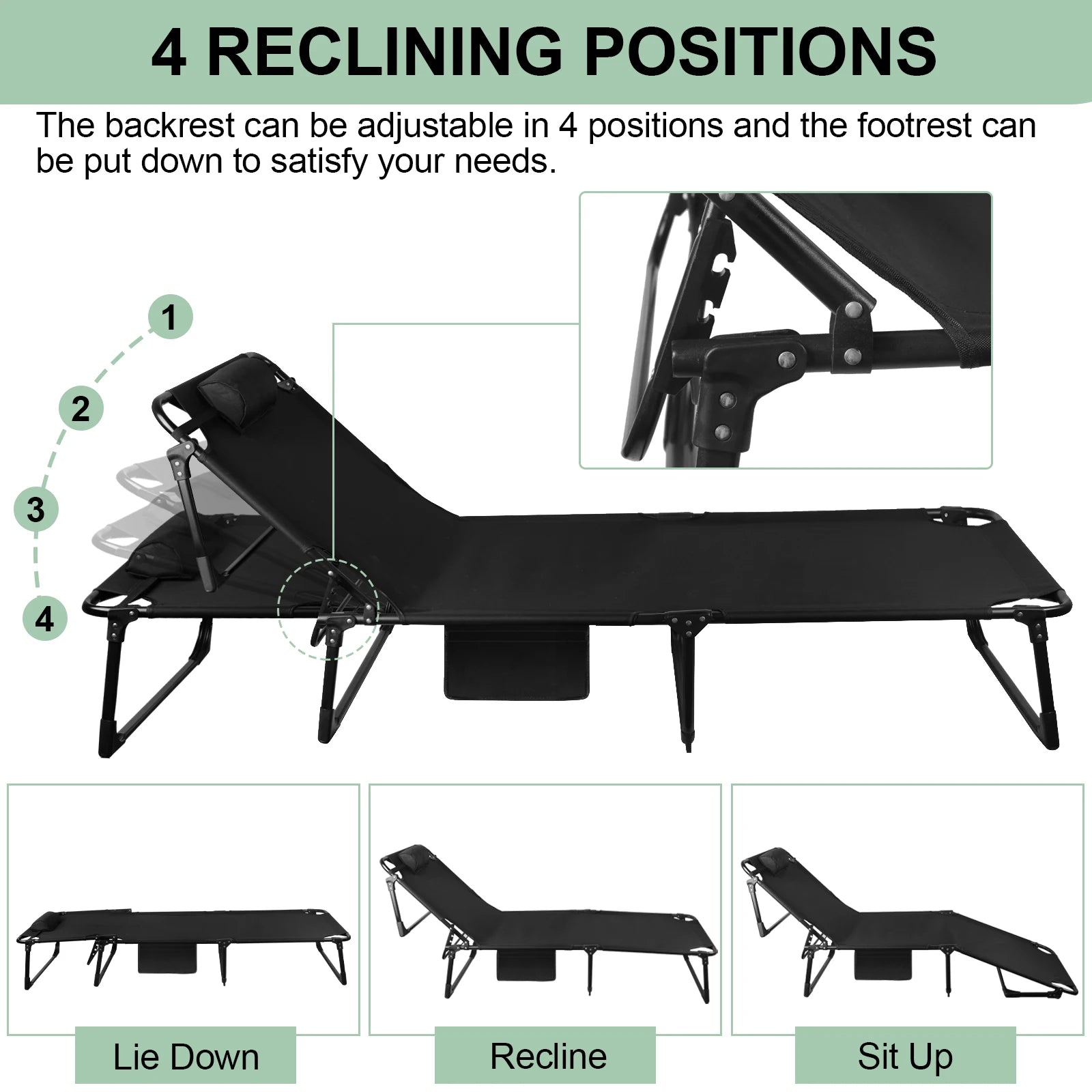 4 RECLINING POSITIONS

The backrest can be adjustable in 4 positions and the footrest can be put down to satisfy your needs.

1
2
3
4

Lie Down
Recline
Sit Up